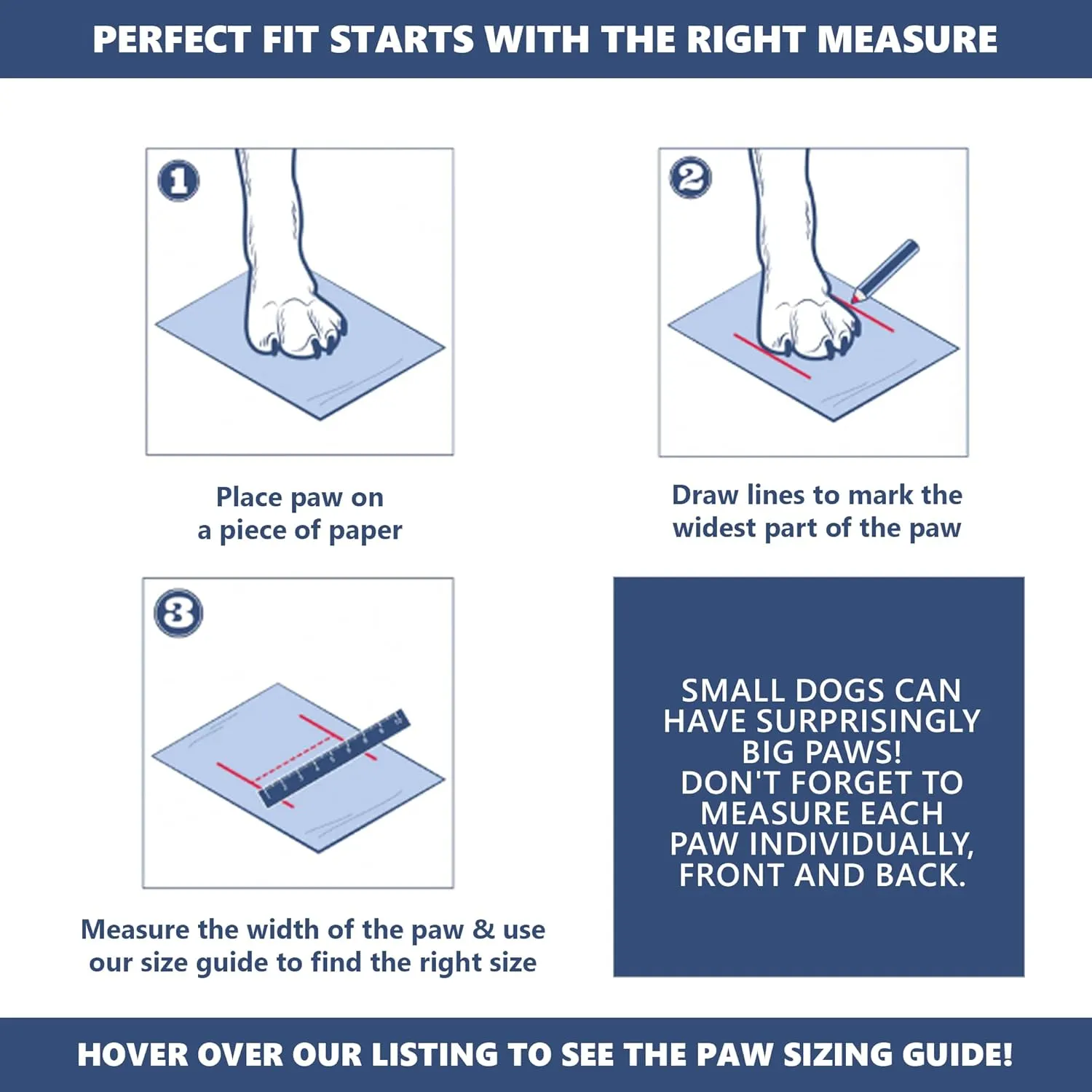 PERFECT FIT STARTS WITH THE RIGHT MEASURE

1

Place paw on a piece of paper

2

Draw lines to mark the widest part of the paw

3

Measure the width of the paw & use our size guide to find the right size

SMALL DOGS CAN HAVE SURPRISINGLY BIG PAWS! DON'T FORGET TO MEASURE EACH PAW INDIVIDUALLY, FRONT AND BACK.

HOVER OVER OUR LISTING TO SEE THE PAW SIZING GUIDE!